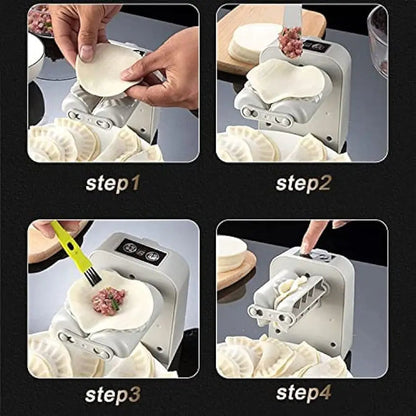 step1

step2

step3

step4